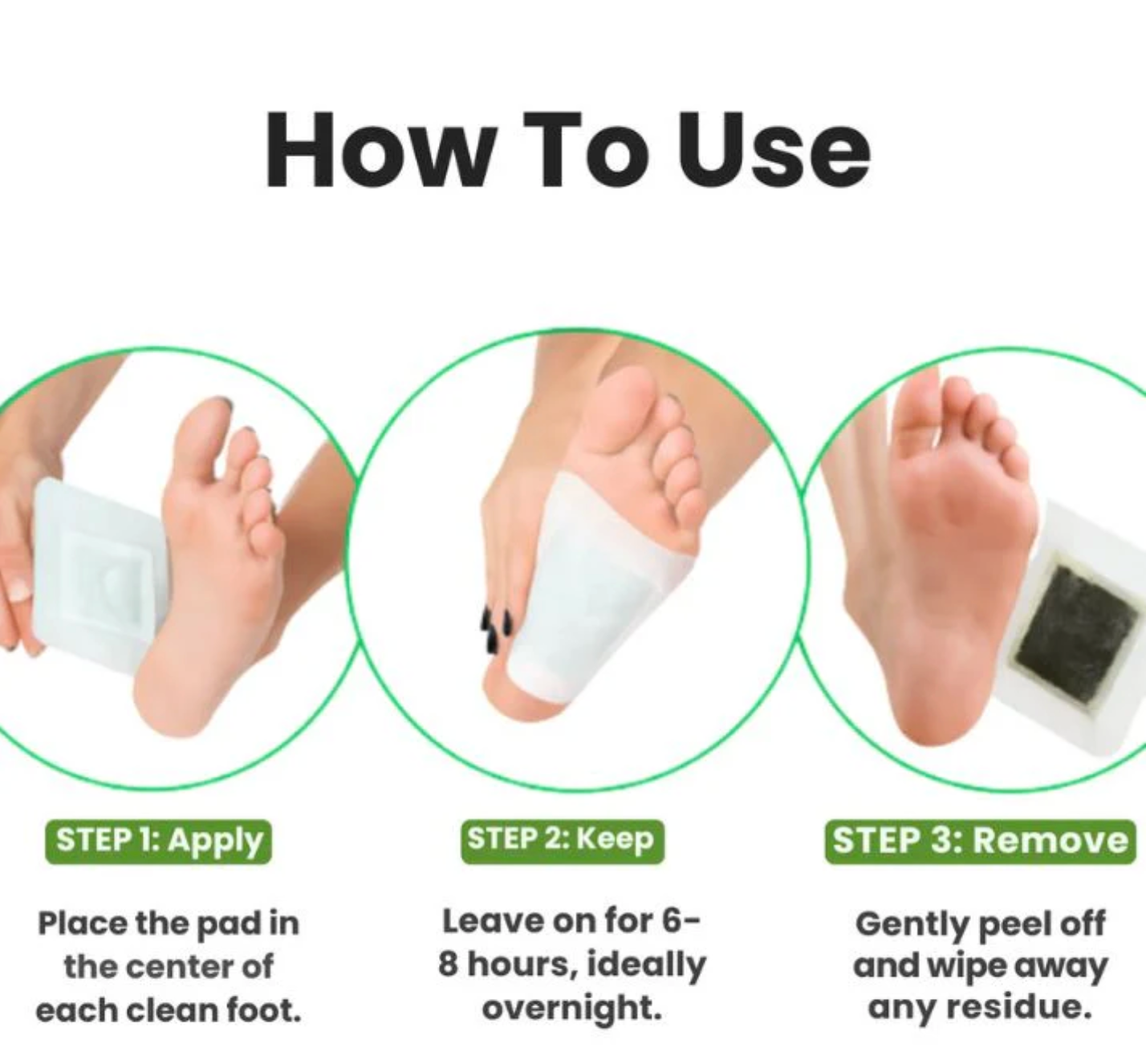 How To Use

STEP 1: Apply

Place the pad in the center of each clean foot.

STEP 2: Keep

Leave on for 6-8 hours, ideally overnight.

STEP 3: Remove

Gently peel off and wipe away any residue.